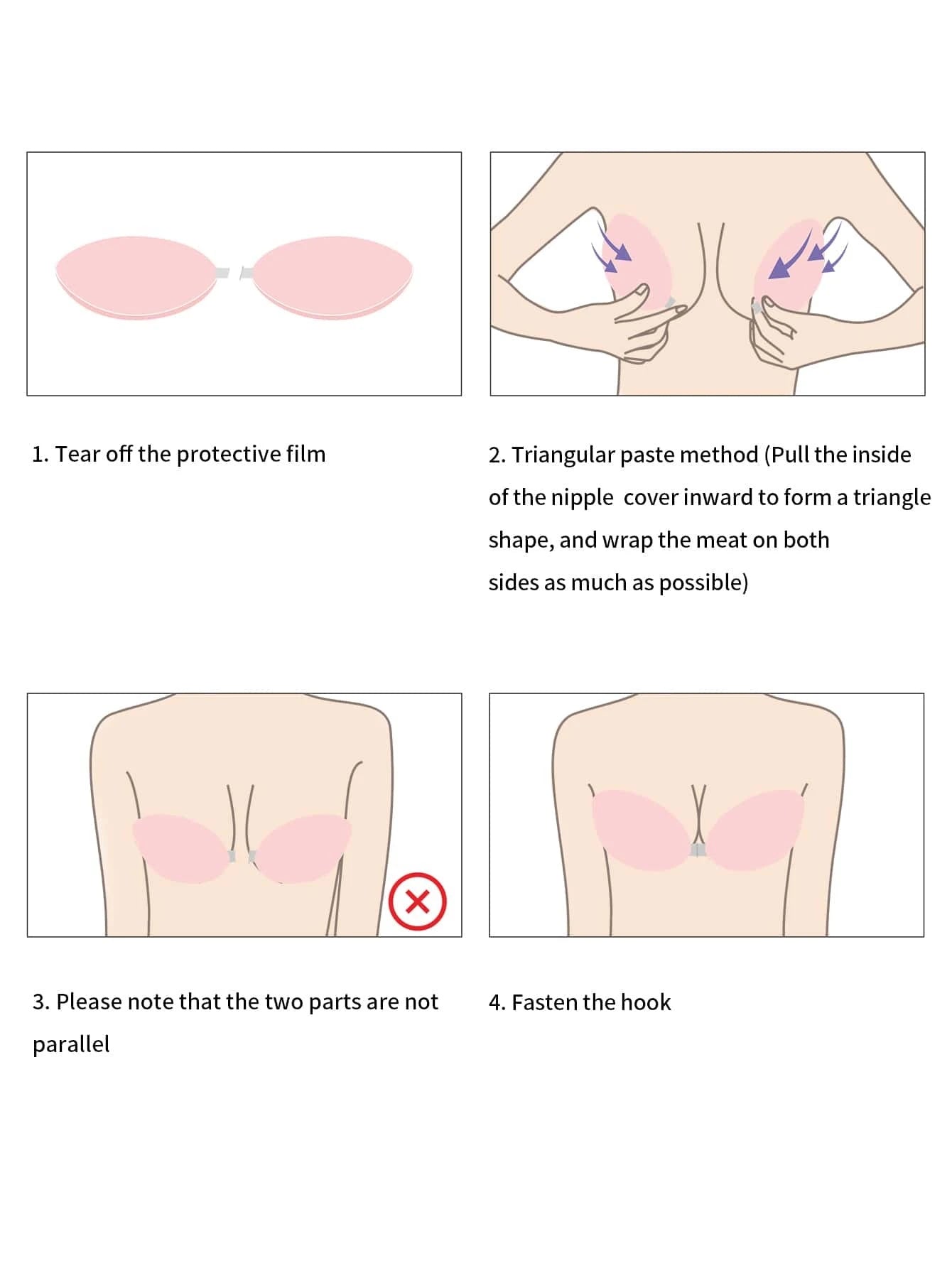 1. Tear off the protective film

2. Triangular paste method (Pull the inside of the nipple cover inward to form a triangle shape, and wrap the meat on both sides as much as possible)

3. Please note that the two parts are not parallel

4. Fasten the hook