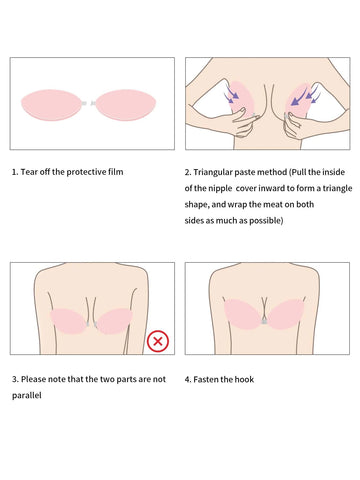 1. Tear off the protective film

2. Triangular paste method (Pull the inside of the nipple cover inward to form a triangle shape, and wrap the meat on both sides as much as possible)

3. Please note that the two parts are not parallel

4. Fasten the hook