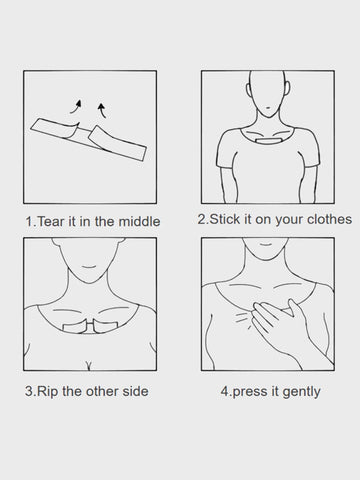 1.Tear it in the middle

2.Stick it on your clothes

3.Rip the other side

4.press it gently